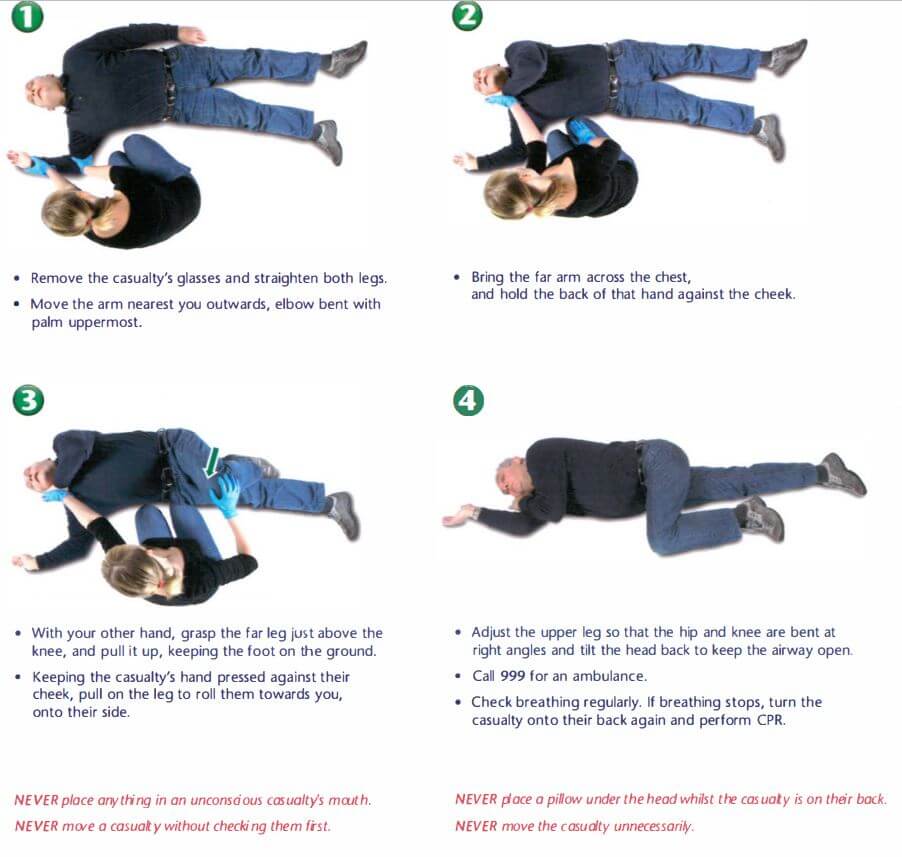 1

• Remove the casualty's glasses and straighten both legs.
• Move the arm nearest you outwards, elbow bent with palm uppermost.

2

• Bring the far arm across the chest, and hold the back of that hand against the cheek.

3

• With your other hand, grasp the far leg just above the knee, and pull it up, keeping the foot on the ground.
• Keeping the casualty's hand pressed against their cheek, pull on the leg to roll them towards you, onto their side.

4

• Adjust the upper leg so that the hip and knee are bent at right angles and tilt the head back to keep the airway open.
• Call 999 for an ambulance.
• Check breathing regularly. If breathing stops, turn the casualty onto their back again and perform CPR.

NEVER place anything in an unconscious casualty's mouth.
NEVER move a casualty without checking them first.

NEVER place a pillow under the head whilst the casualty is on their back.
NEVER move the casualty unnecessarily.